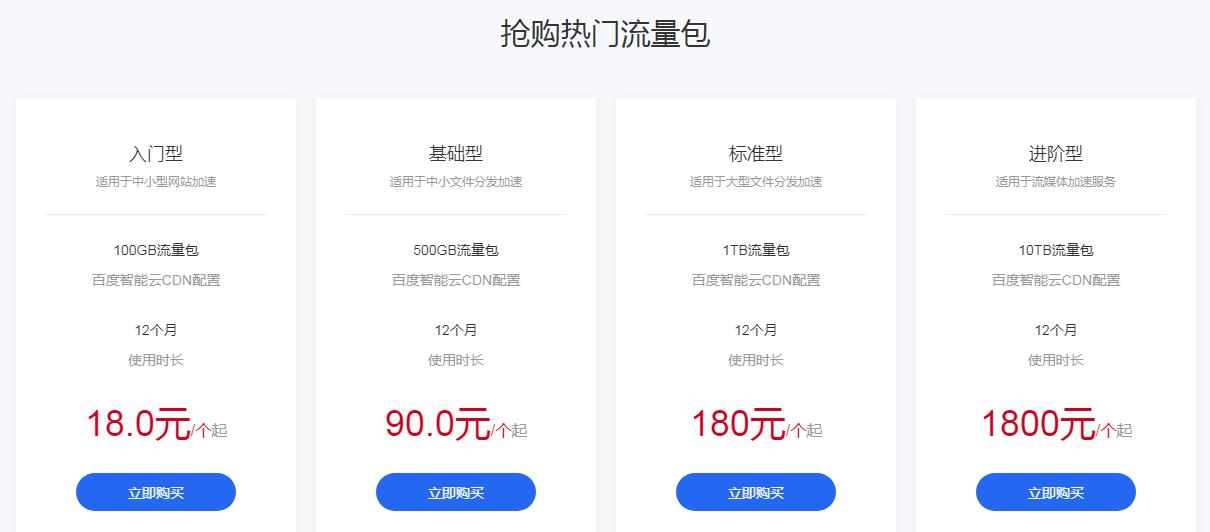 抢购热门流量包

入门型
适用于中小型网站加速

100GB流量包
百度智能云CDN配置

12个月
使用时长

18.0元/个起

立即购买

基础型
适用于中小文件分发加速

500GB流量包
百度智能云CDN配置

12个月
使用时长

90.0元/个起

立即购买

标准型
适用于大型文件分发加速

1TB流量包
百度智能云CDN配置

12个月
使用时长

180元/个起

立即购买

进阶型
适用于流媒体加速服务

10TB流量包
百度智能云CDN配置

12个月
使用时长

1800元/个起

立即购买